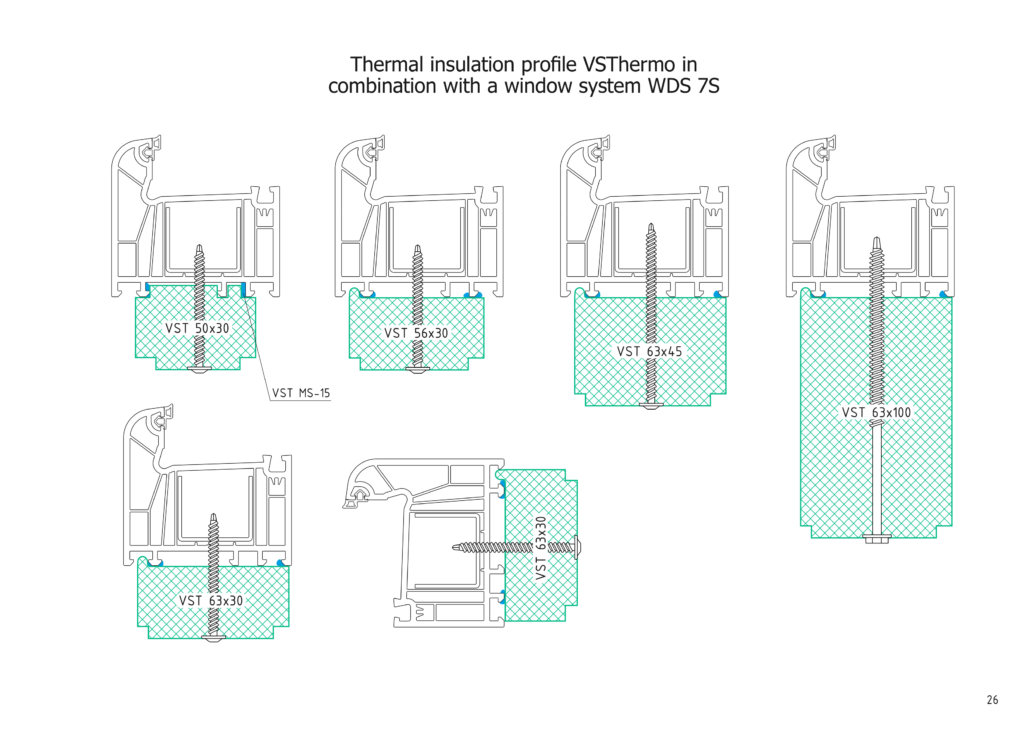 Thermal insulation profile VSThermo in combination with a window system WDS 7S

VST 50x30

VST MS-15

VST 56x30

VST 63x45

VST 63x100

VST 63x30

VST 63x30

26