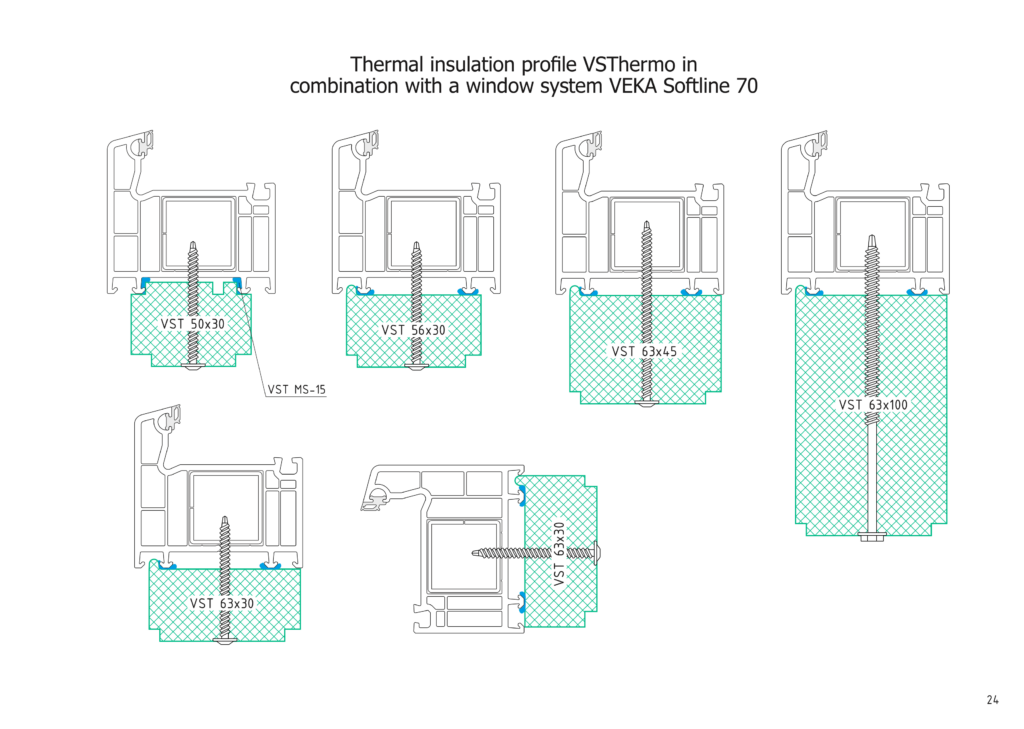 Thermal insulation profile VSThermo in combination with a window system VEKA Softline 70

VST 50x30

VST MS-15

VST 56x30

VST 63x45

VST 63x100

VST 63x30

VST 63x30

24