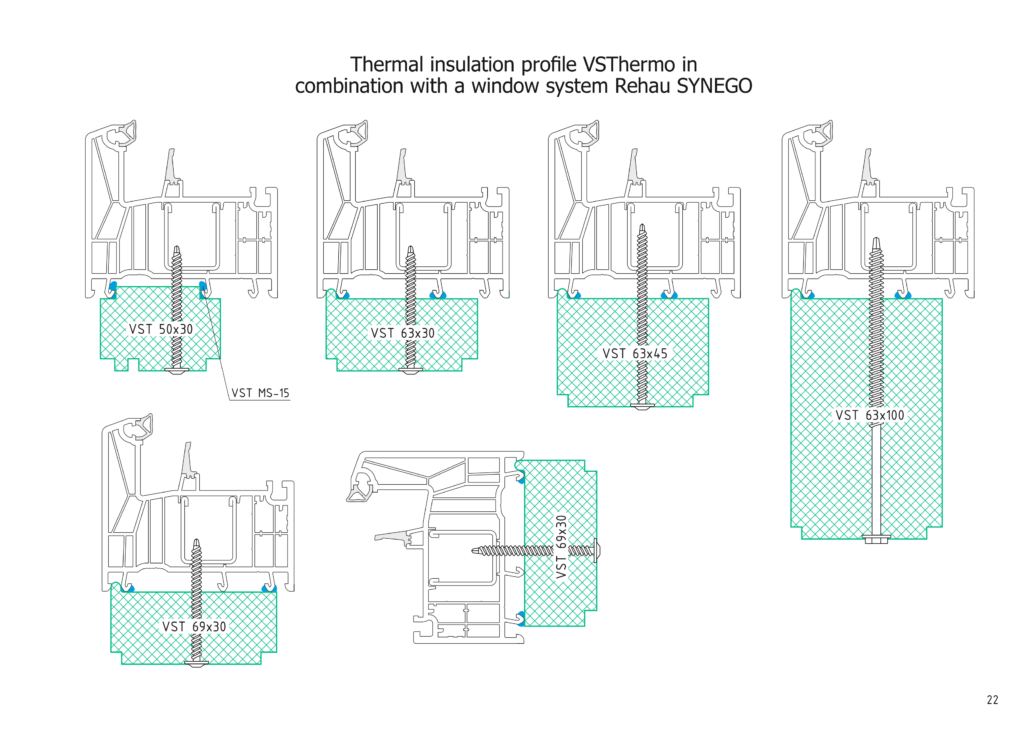 Thermal insulation profile VSThermo in combination with a window system Rehau SYNEGO

VST 50x30

VST MS-15

VST 63x30

VST 63x45

VST 63x100

VST 69x30

VST 69x30

22