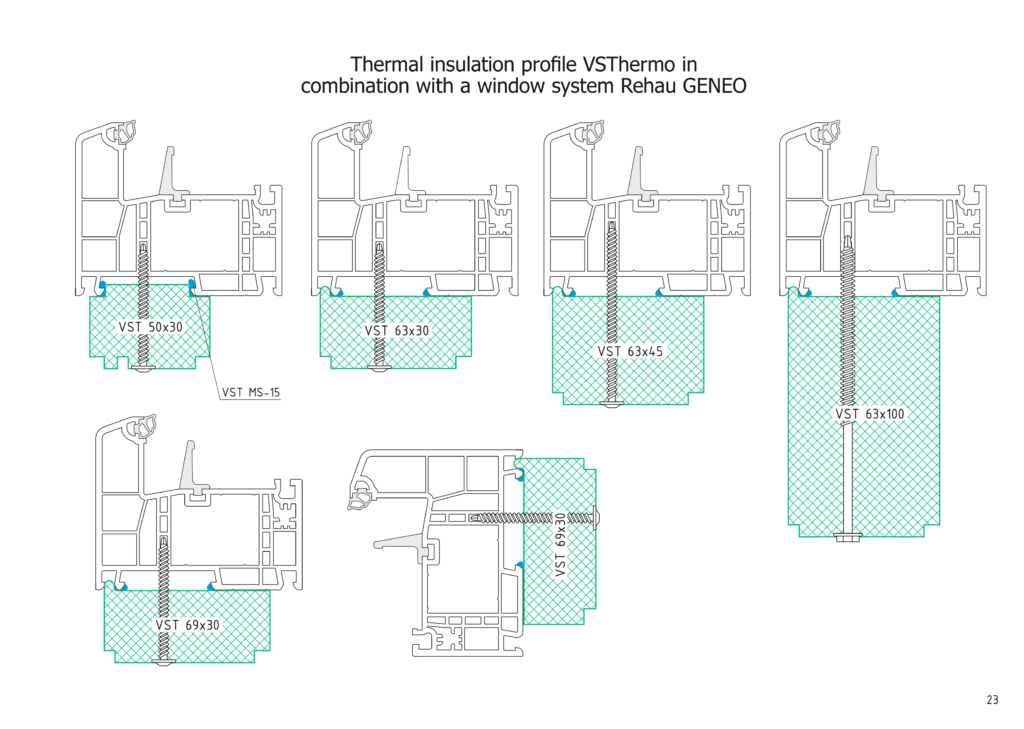 Thermal insulation profile VSThermo in combination with a window system Rehau GENEO

VST 50x30

VST MS-15

VST 63x30

VST 63x45

VST 63x100

VST 69x30

VST 69x30

23