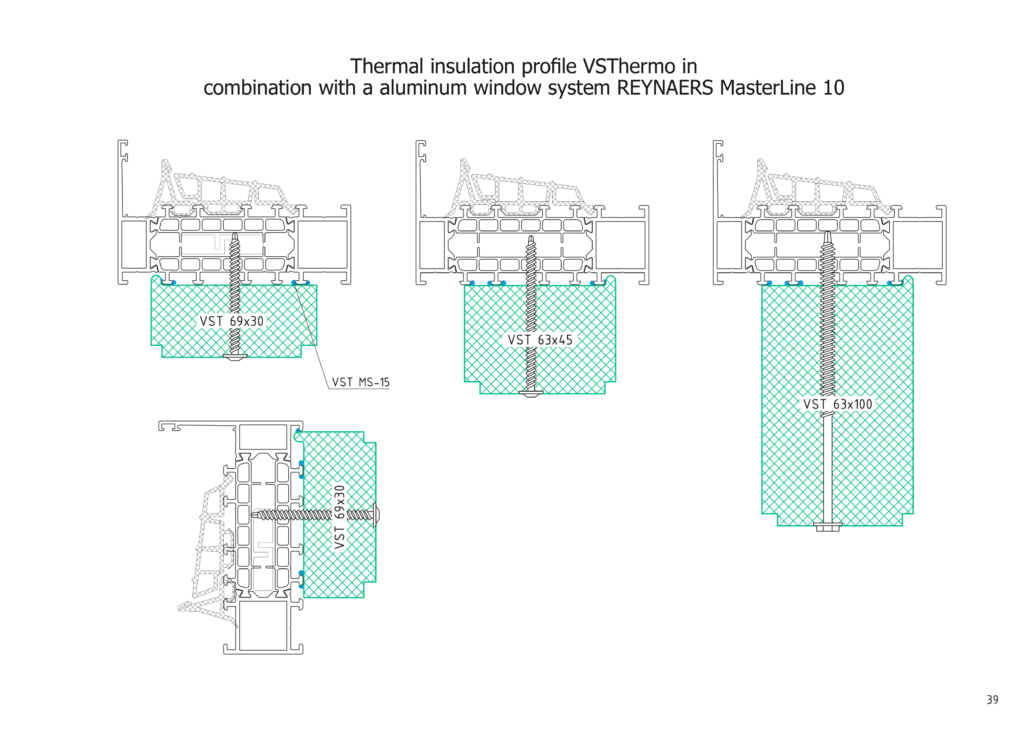 Thermal insulation profile VSThermo in
combination with a aluminum window system REYNAERS MasterLine 10

VST 69x30

VST MS-15

VST 63x45

VST 63x100

VST 69x30

39