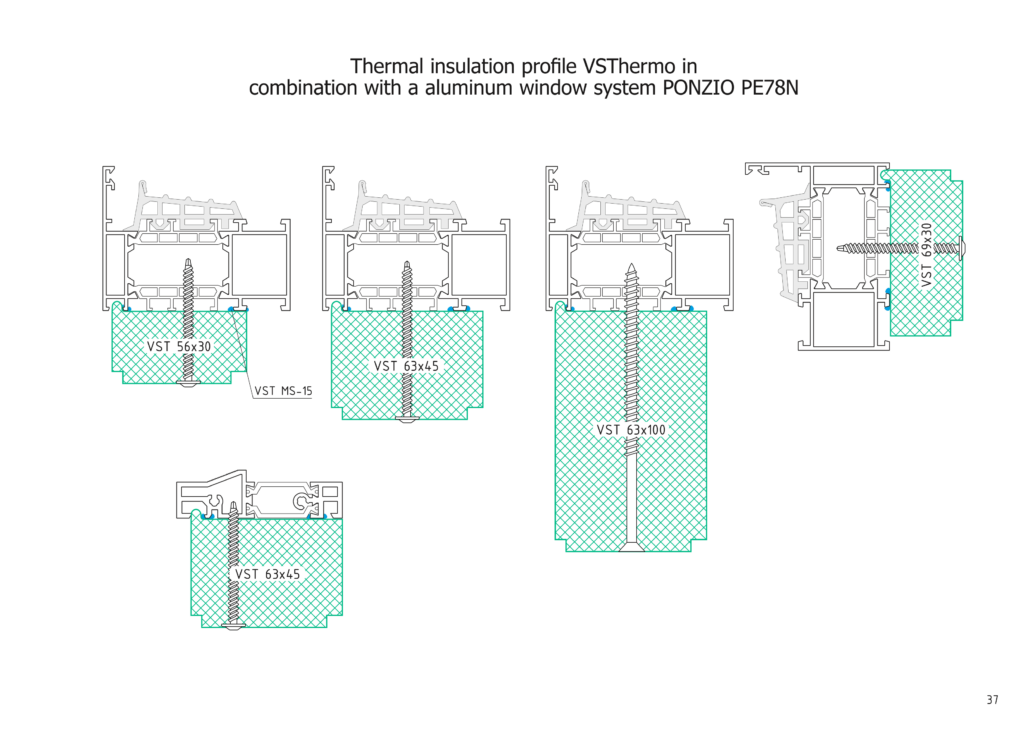 Thermal insulation profile VSThermo in combination with a aluminum window system PONZIO PE78N

VST 56x30

VST MS-15

VST 63x45

VST 63x100

VST 69x30

VST 63x45

37