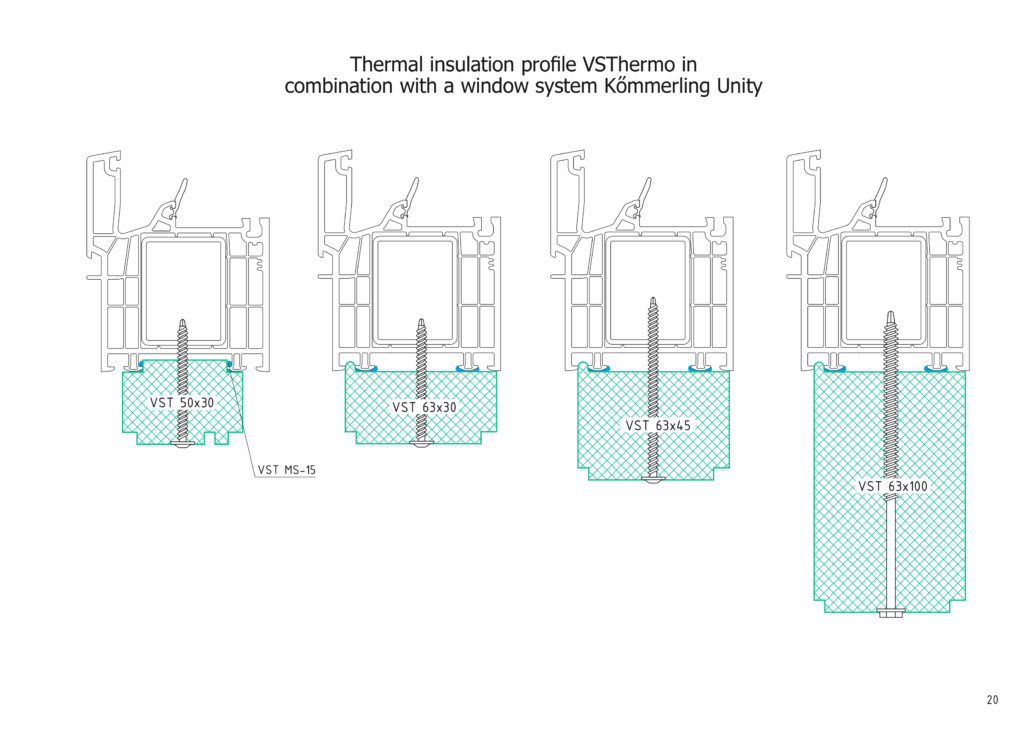 Thermal insulation profile VSThermo in combination with a window system Kőmmerling Unity

VST 50x30

VST MS-15

VST 63x30

VST 63x45

VST 63x100

20