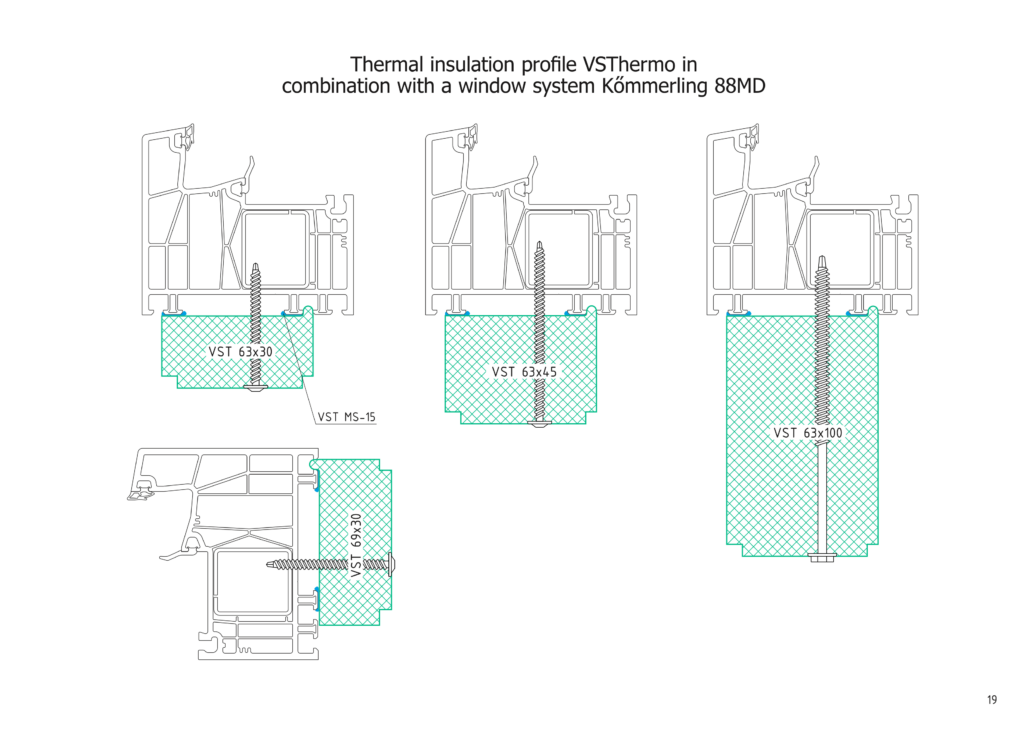 Thermal insulation profile VSThermo in combination with a window system Kőmmerling 88MD

VST 63x30

VST MS-15

VST 63x45

VST 63x100

VST 69x30

19