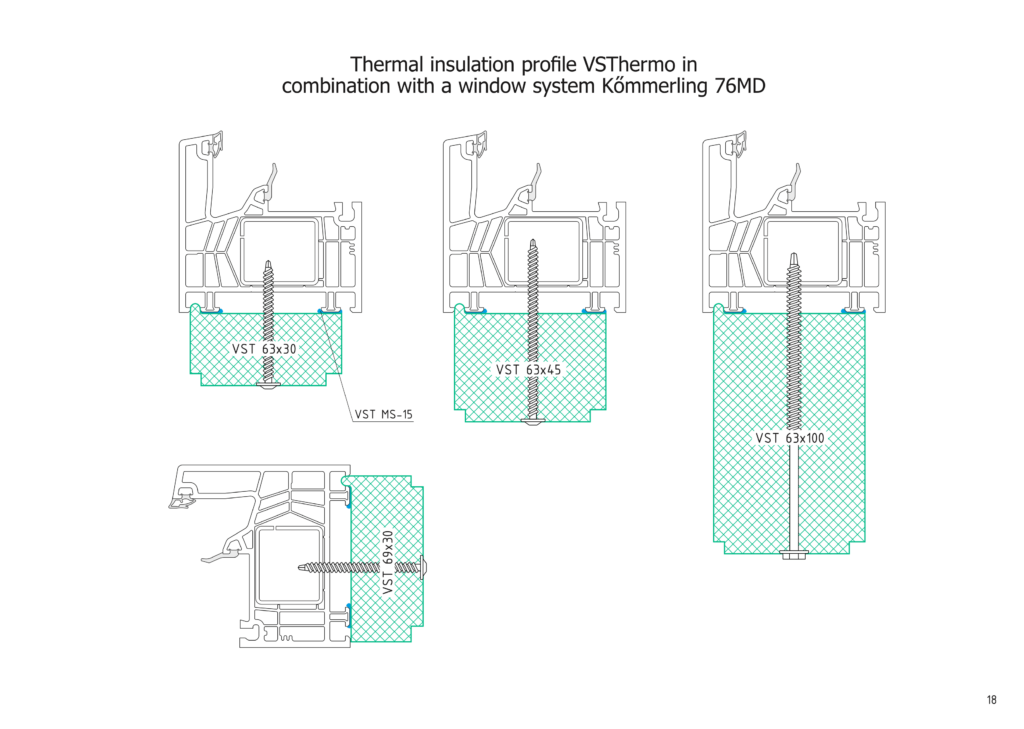 Thermal insulation profile VSThermo in combination with a window system Kőmmerling 76MD

VST 63x30

VST MS-15

VST 63x45

VST 63x100

VST 69x30

18