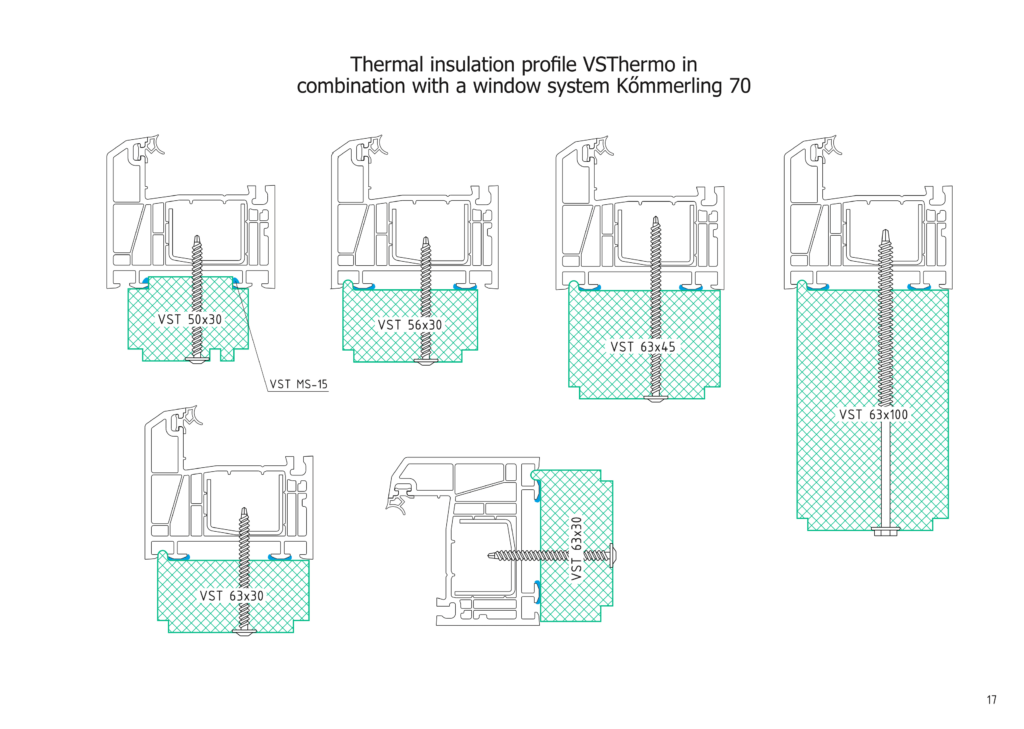 Thermal insulation profile VSThermo in combination with a window system Kőmmerling 70

VST 50x30

VST MS-15

VST 56x30

VST 63x45

VST 63x100

VST 63x30

VST 63x30

17