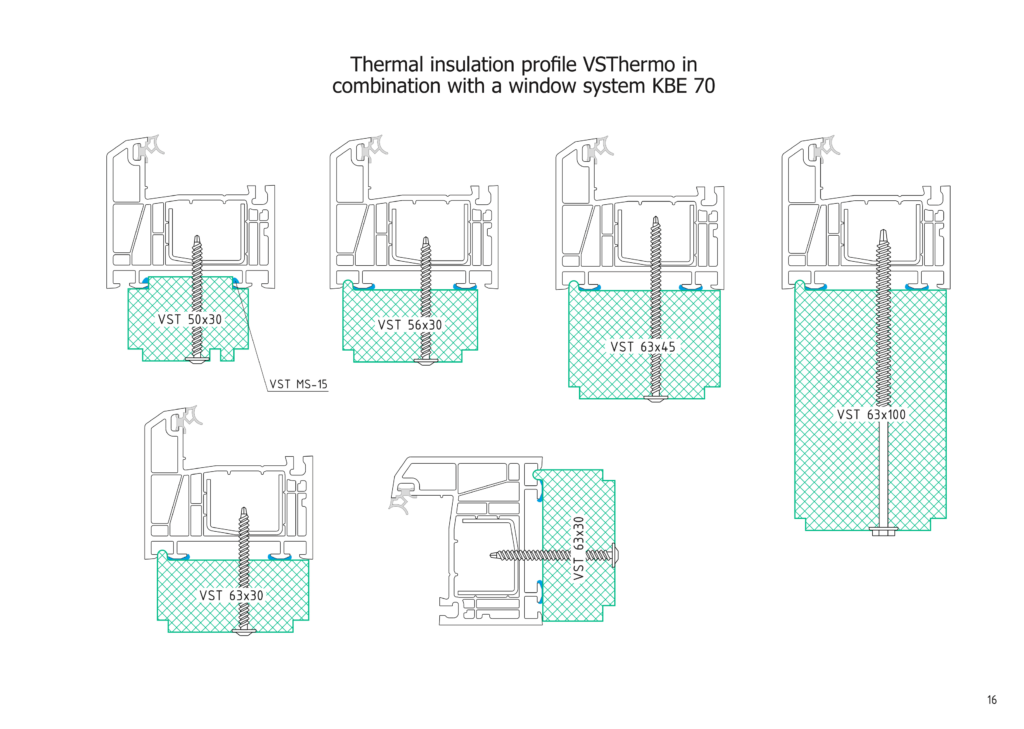 Thermal insulation profile VSThermo in combination with a window system KBE 70

VST 50x30

VST MS-15

VST 56x30

VST 63x45

VST 63x100

VST 63x30

VST 63x30

16