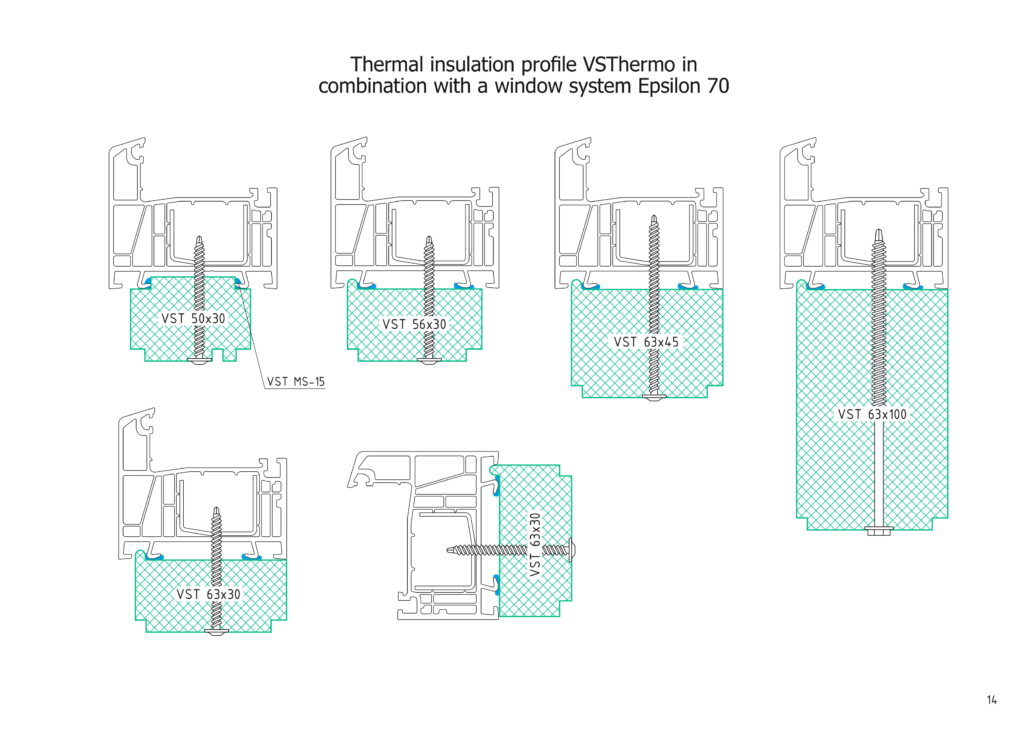 Thermal insulation profile VSThermo in combination with a window system Epsilon 70

VST 50x30

VST MS-15

VST 56x30

VST 63x45

VST 63x100

VST 63x30

VST 63x30

14