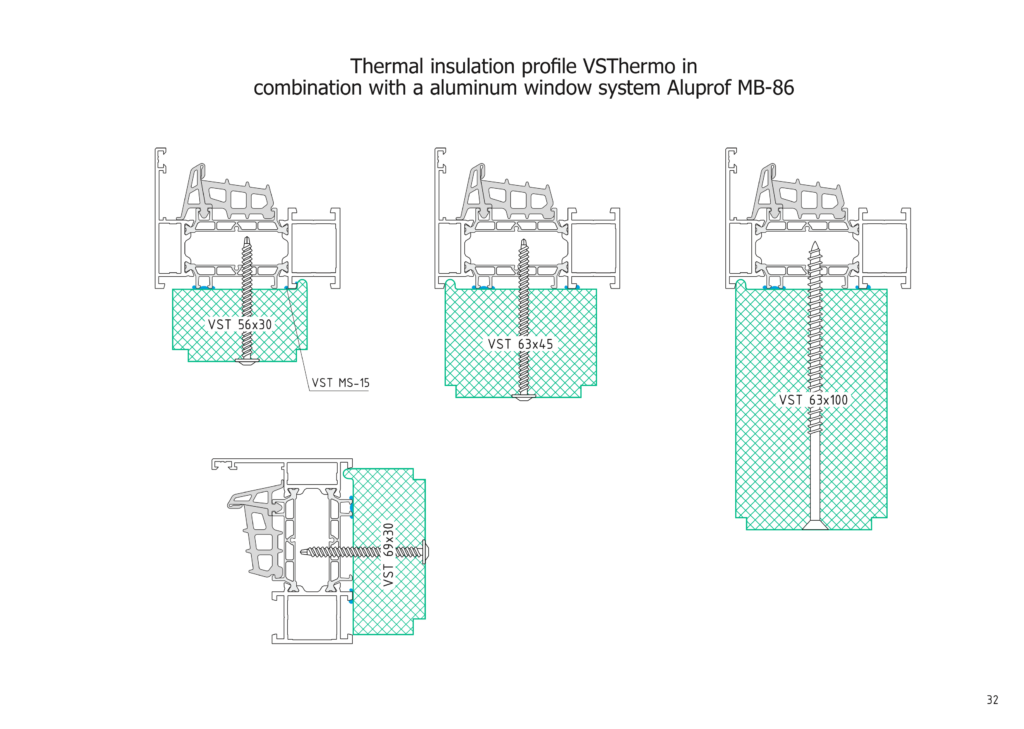 Thermal insulation profile VSThermo in combination with a aluminum window system Aluprof MB-86

VST 56x30

VST MS-15

VST 63x45

VST 63x100

VST 69x30

32