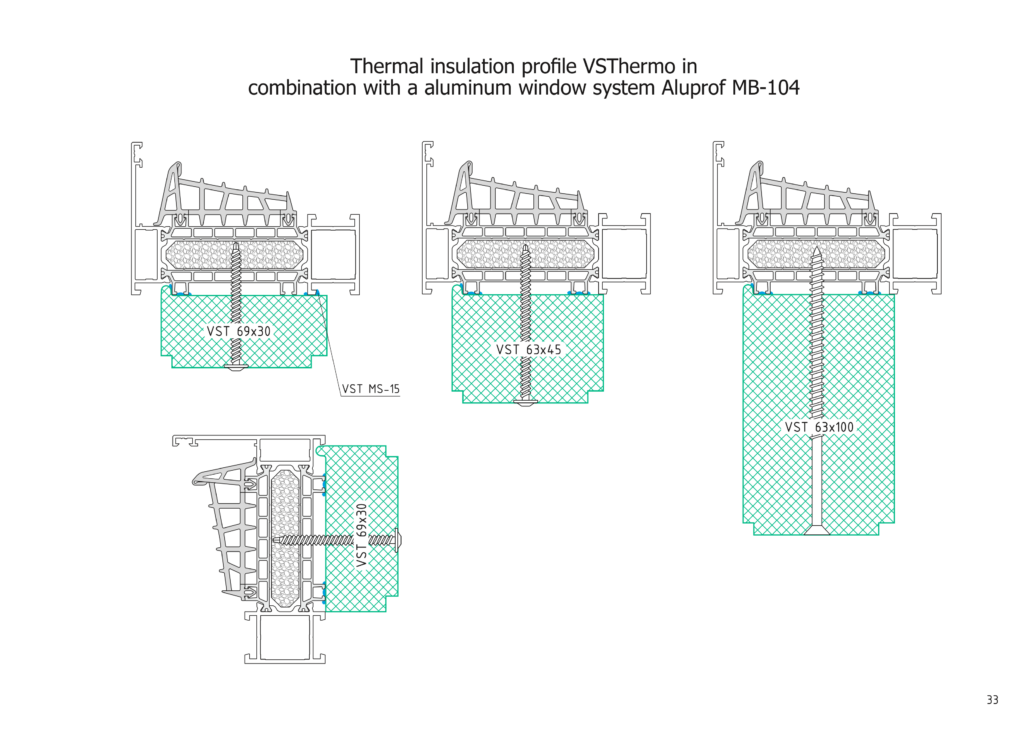 Thermal insulation profile VSThermo in combination with a aluminum window system Aluprof MB-104

VST 69x30

VST MS-15

VST 63x45

VST 63x100

VST 69x30

33