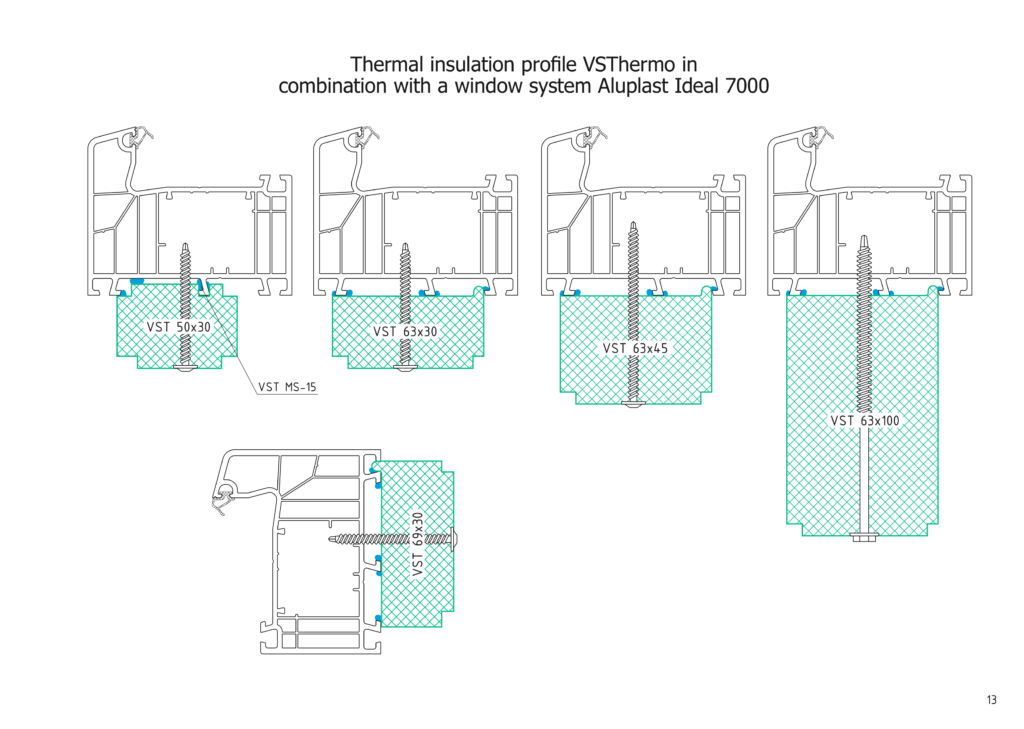 Thermal insulation profile VSThermo in combination with a window system Aluplast Ideal 7000

VST 50x30

VST MS-15

VST 63x30

VST 63x45

VST 63x100

VST 69x30

13