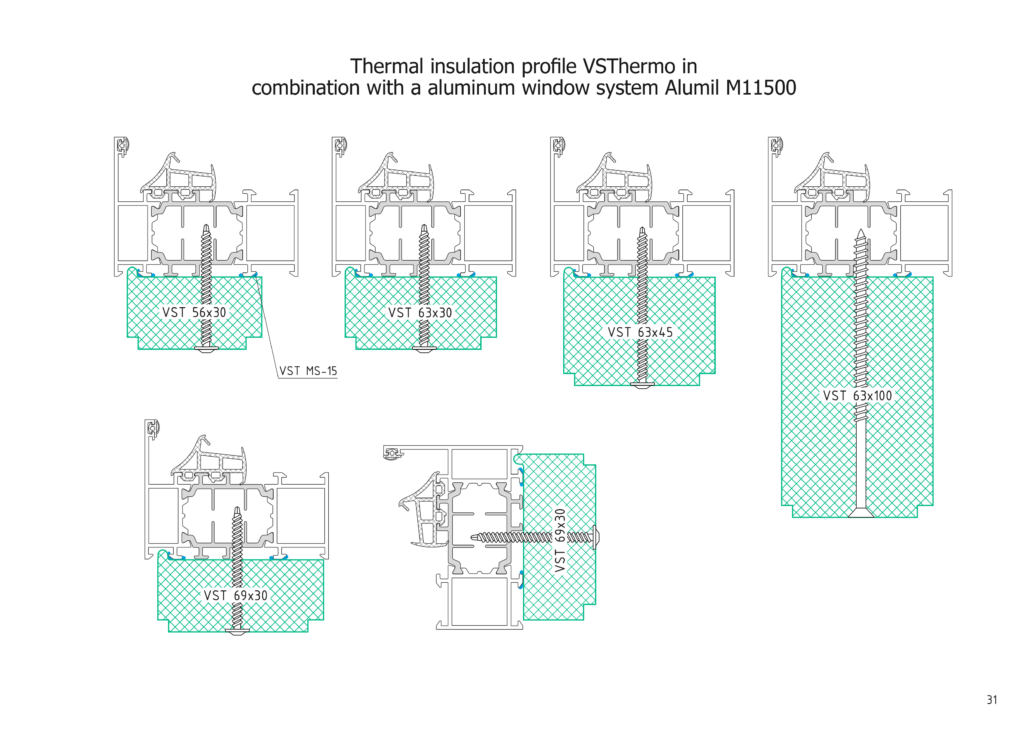 Thermal insulation profile VSThermo in combination with a aluminum window system Alumil M11500

VST 56x30

VST MS-15

VST 63x30

VST 63x45

VST 63x100

VST 69x30

VST 69x30

31