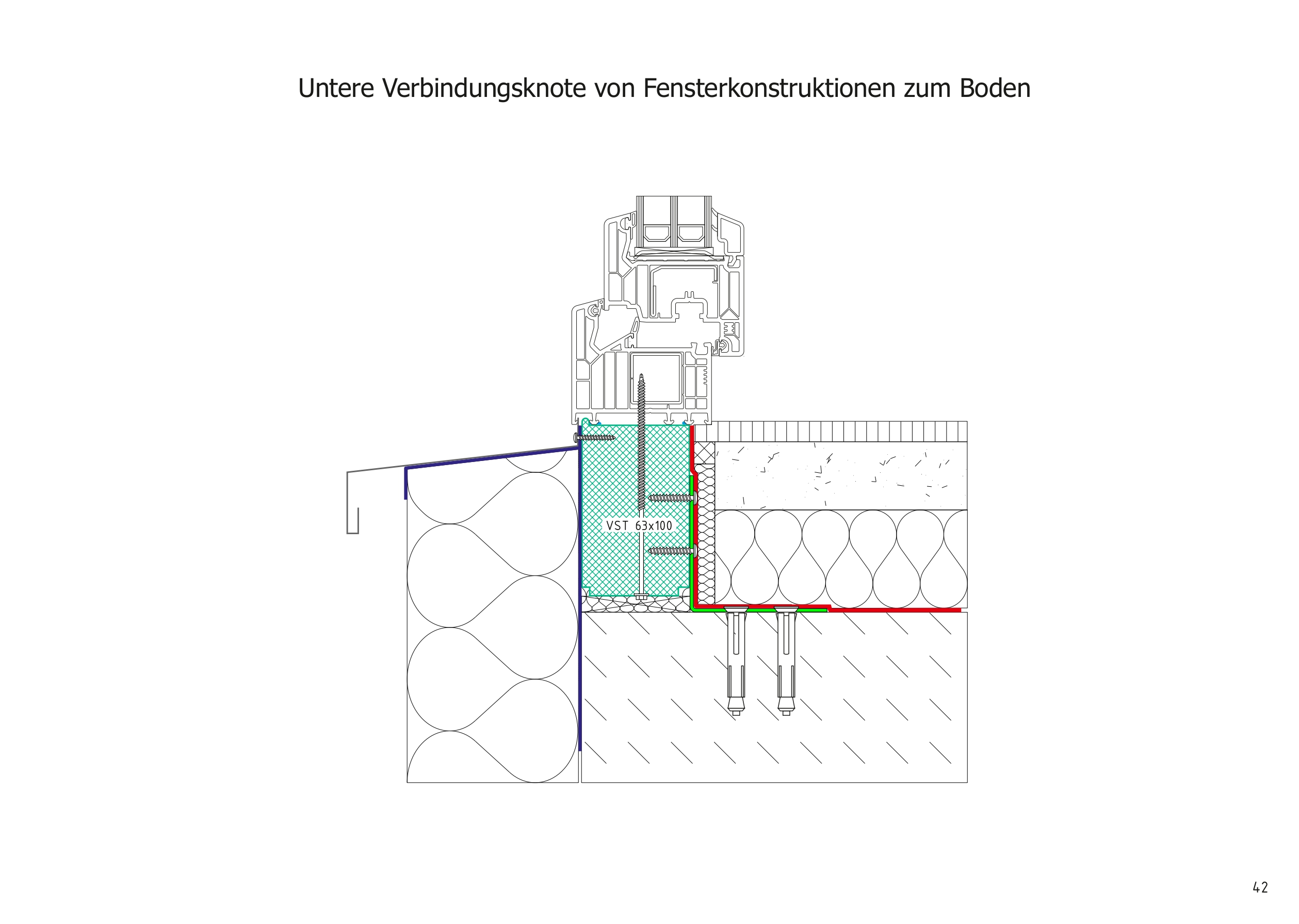 Untere Verbindungsknote von Fensterkonstruktionen zum Boden

VST 63x100

42