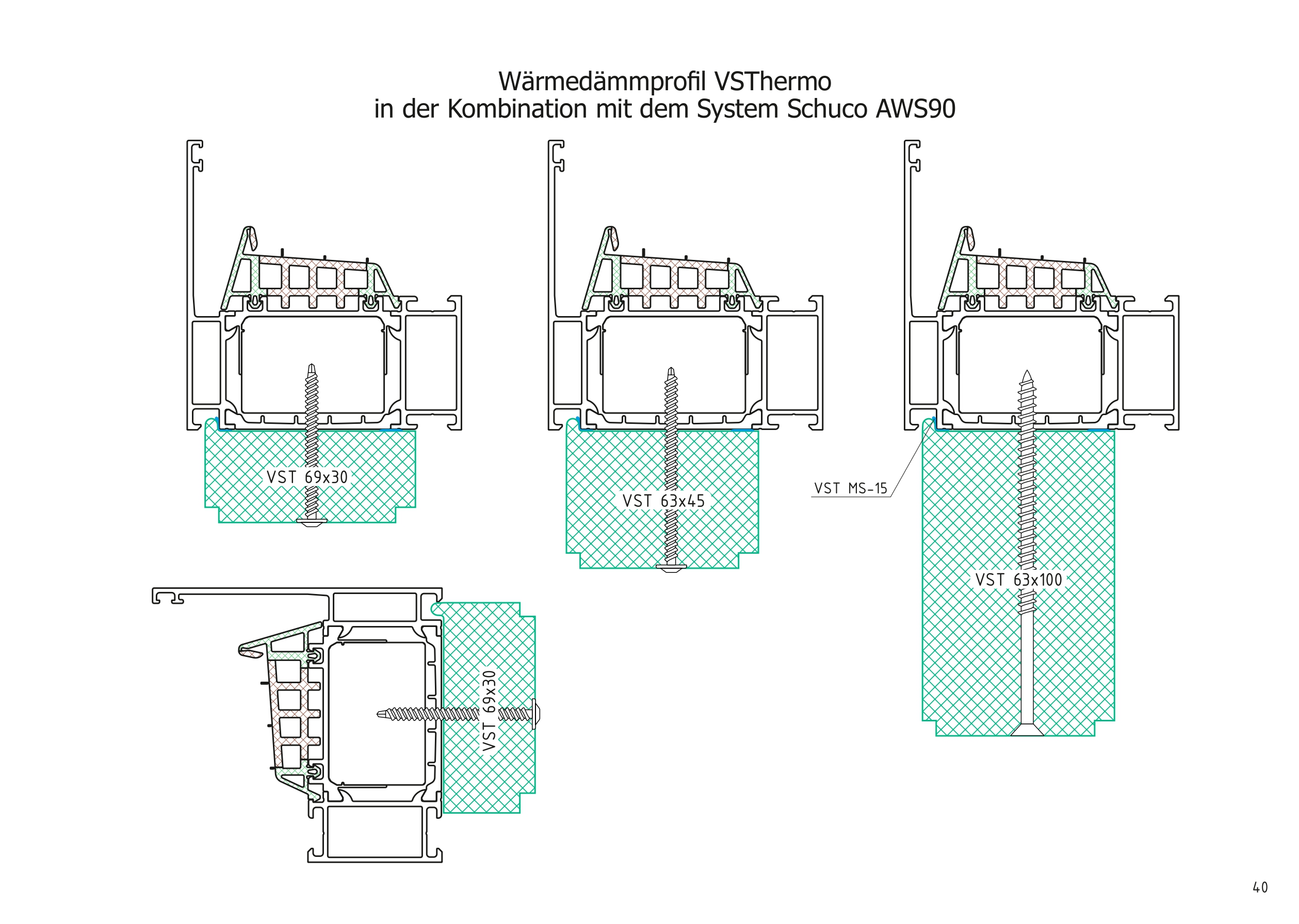 Wärmedämmprofil VSThermo
in der Kombination mit dem System Schuco AWS90

VST 69x30

VST 63x45

VST MS-15

VST 63x100

VST 69x30

40