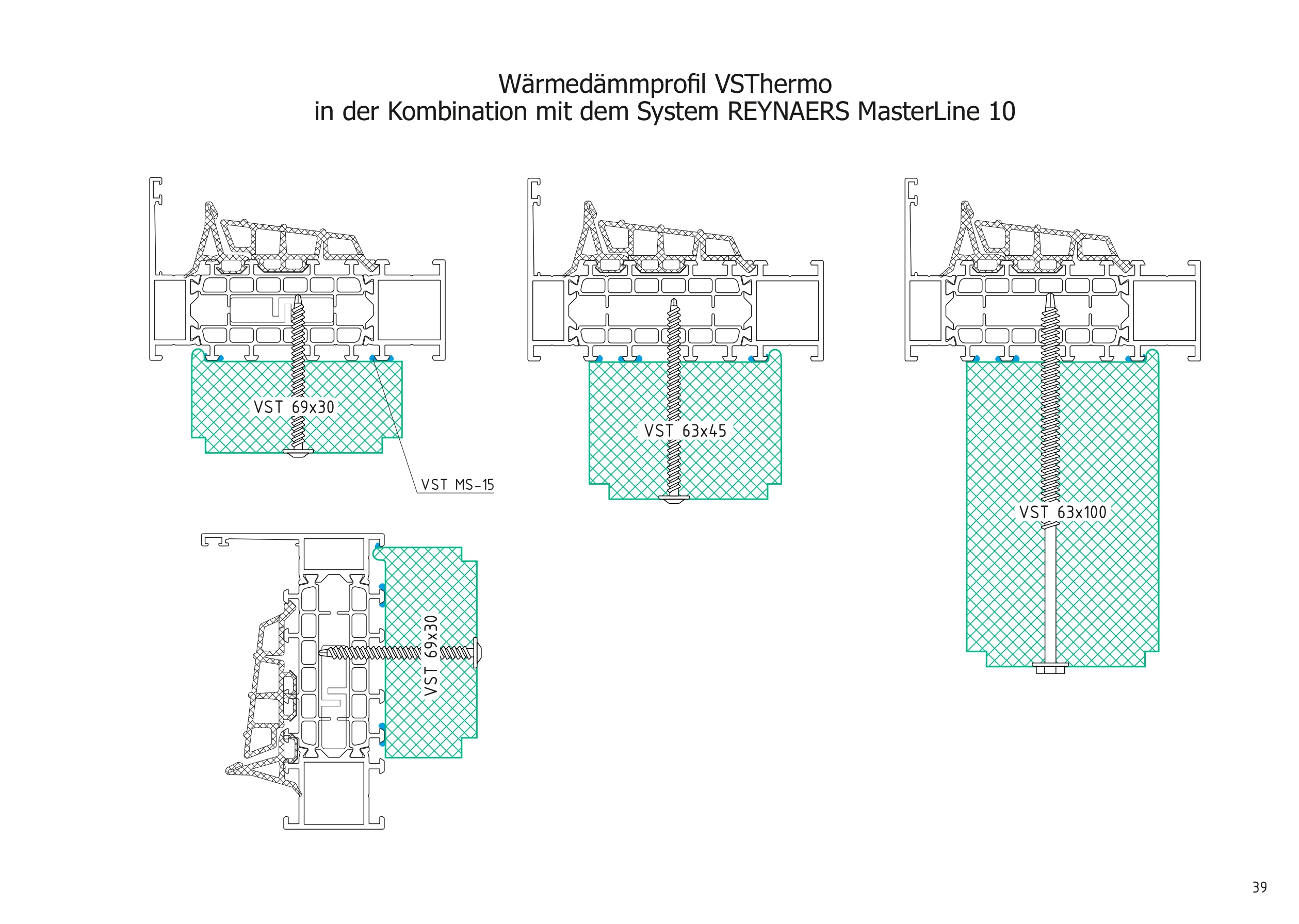 Wärmedämmprofil VSThermo
in der Kombination mit dem System REYNAERS MasterLine 10

VST 69x30

VST MS-15

VST 63x45

VST 63x100

VST 69x30

39