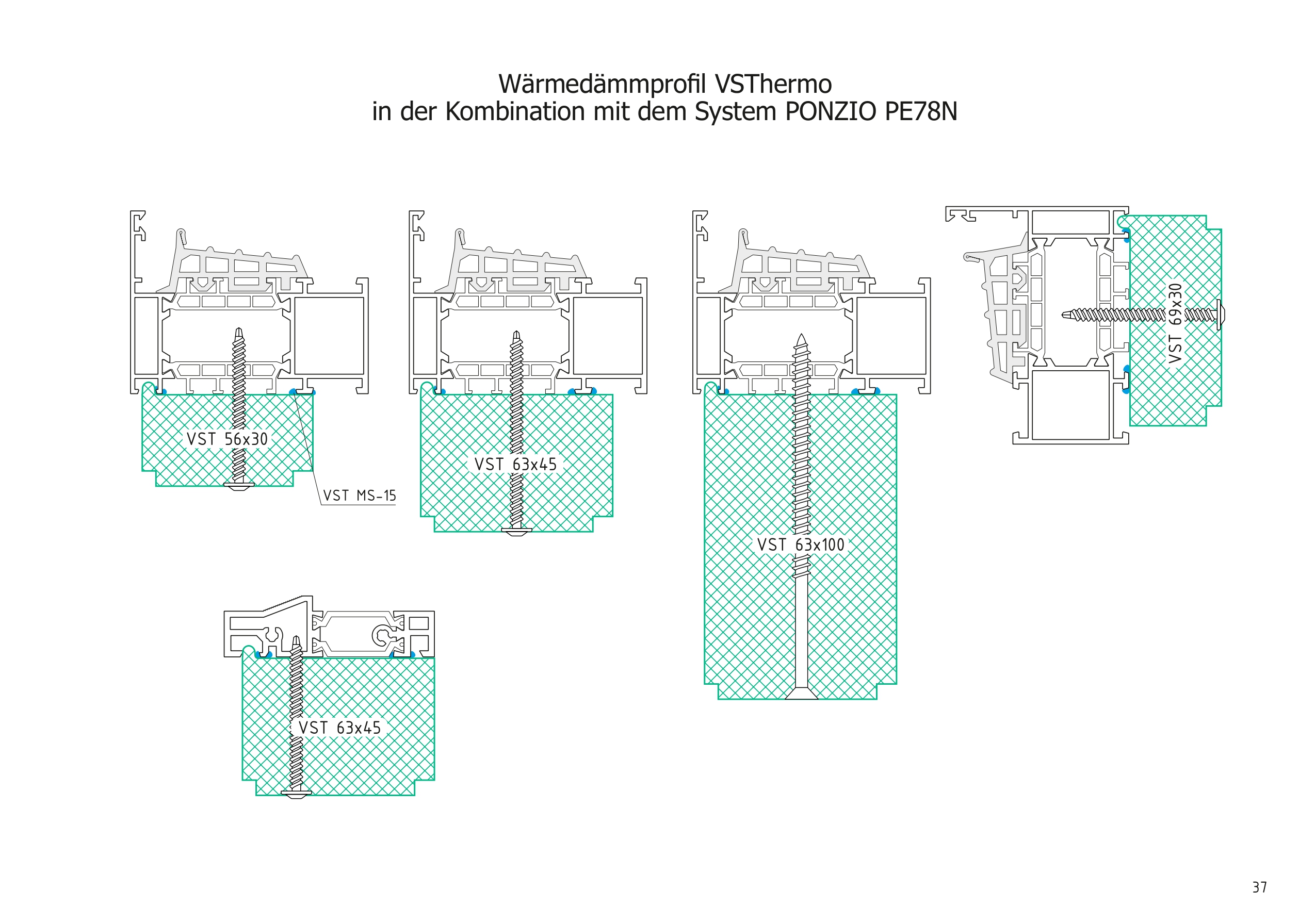 Wärmedämmprofil VSThermo
in der Kombination mit dem System PONZIO PE78N

VST 56x30

VST MS-15

VST 63x45

VST 63x100

VST 69x30

VST 63x45

37