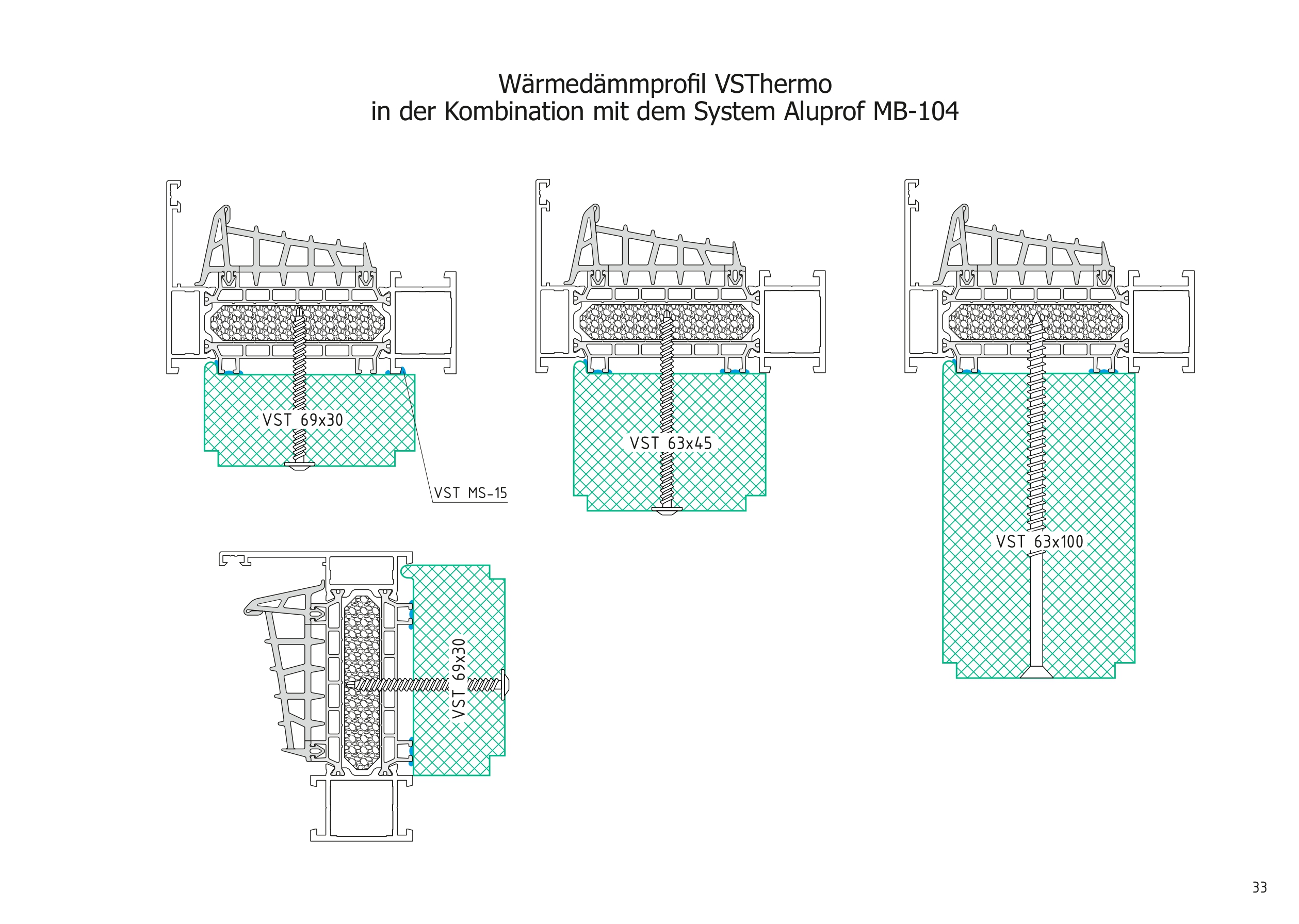 Wärmedämmprofil VSThermo
in der Kombination mit dem System Aluprof MB-104

VST 69x30

VST MS-15

VST 63x45

VST 63x100

VST 69x30

33